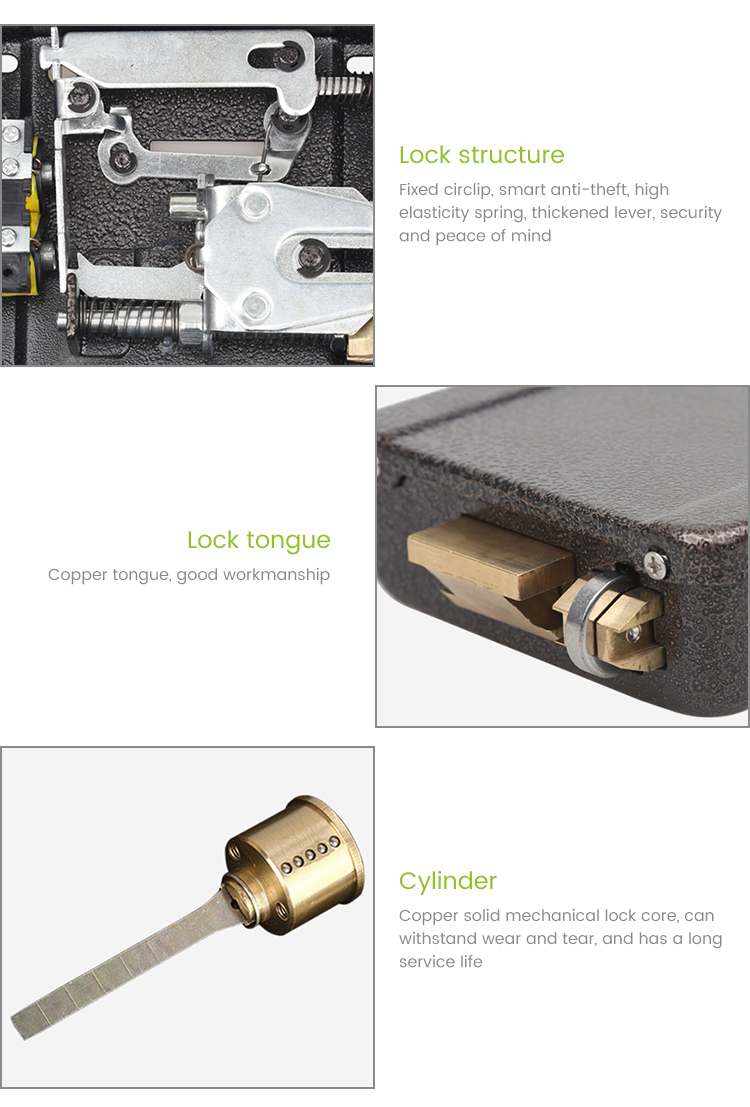 Lock structure

Fixed circlip, smart anti-theft, high elasticity spring, thickened lever, security and peace of mind

Lock tongue

Copper tongue, good workmanship

Cylinder

Copper solid mechanical lock core, can withstand wear and tear, and has a long service life