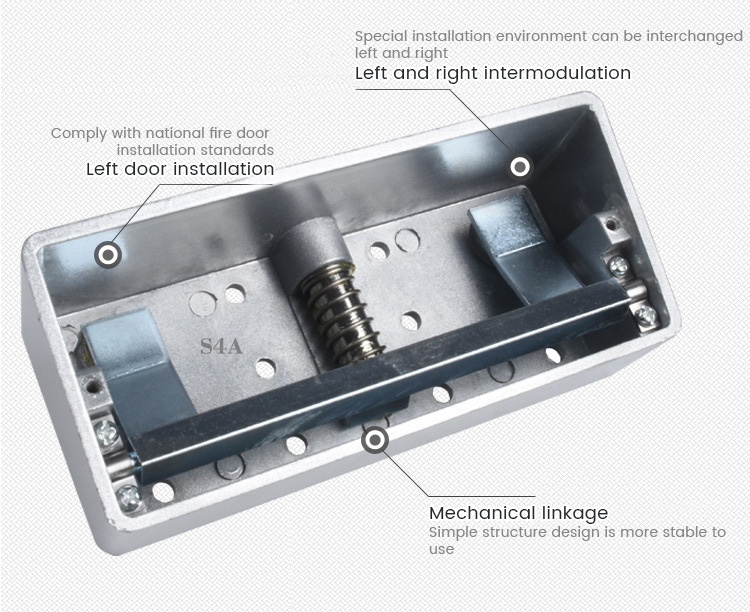 Special installation environment can be interchanged left and right
Left and right intermodulation

Comply with national fire door installation standards
Left door installation

S4A

Mechanical linkage
Simple structure design is more stable to use