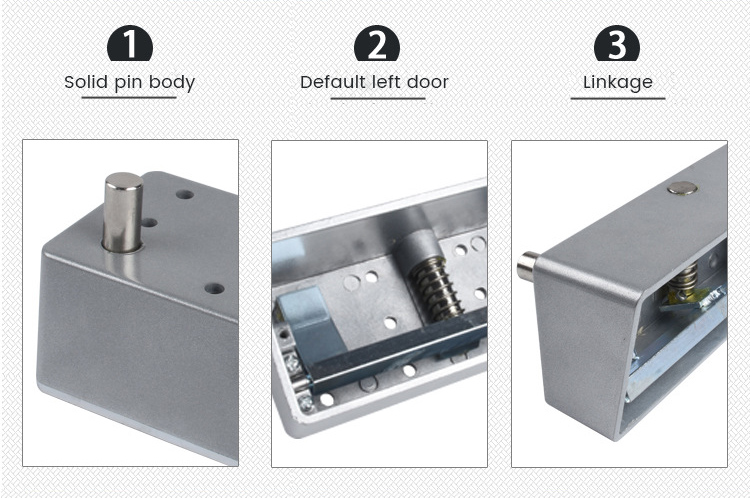 1
Solid pin body

2
Default left door

3
Linkage