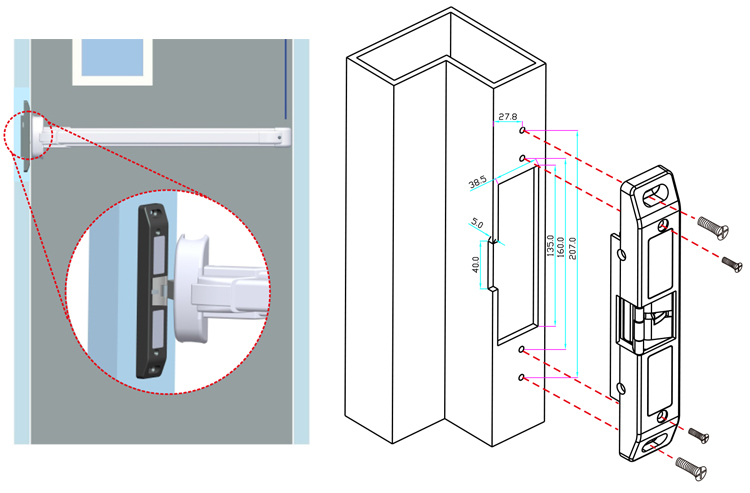 27.8
38.5
5.0
40.0
135.0
160.0
207.0