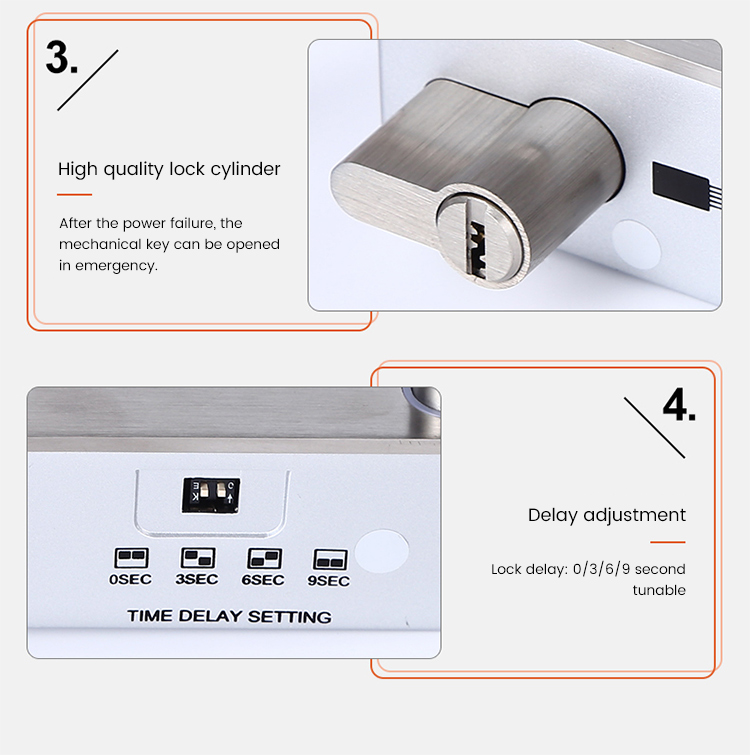 3.

High quality lock cylinder

After the power failure, the mechanical key can be opened in emergency.

0SEC 3SEC 6SEC 9SEC

TIME DELAY SETTING

4.

Delay adjustment

Lock delay: 0/3/6/9 second tunable