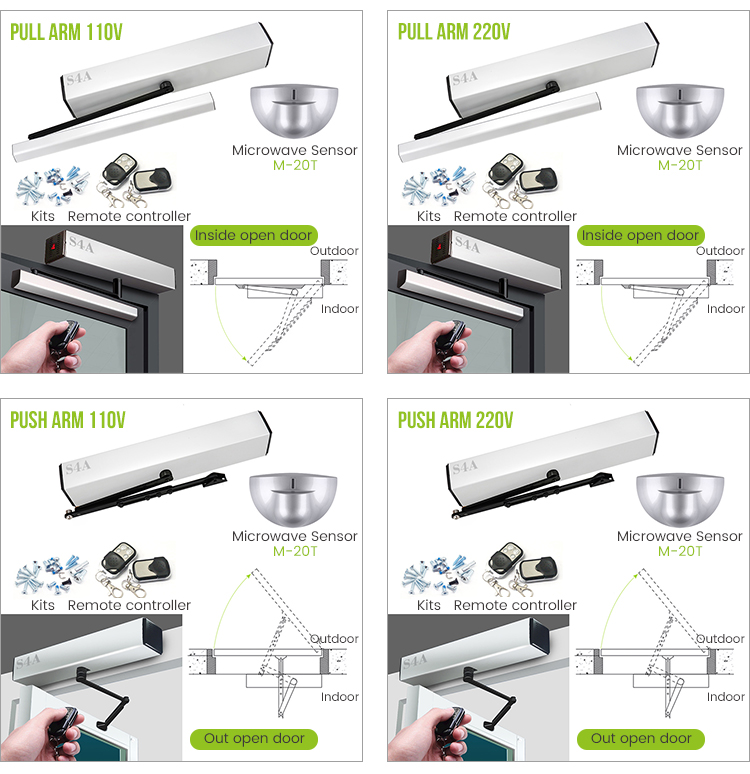 PULL ARM 110V

S4A

Microwave Sensor
M-20T

Kits Remote controller

S4A

Inside open door

Outdoor

Indoor

PULL ARM 220V

S4A

Microwave Sensor
M-20T

Kits Remote controller

S4A

Inside open door

Outdoor

Indoor

PUSH ARM 110V

S4A

Microwave Sensor
M-20T

Kits Remote controller

S4A

Outdoor

Indoor

Out open door

PUSH ARM 220V

S4A

Microwave Sensor
M-20T

Kits Remote controller

S4A

Outdoor

Indoor

Out open door