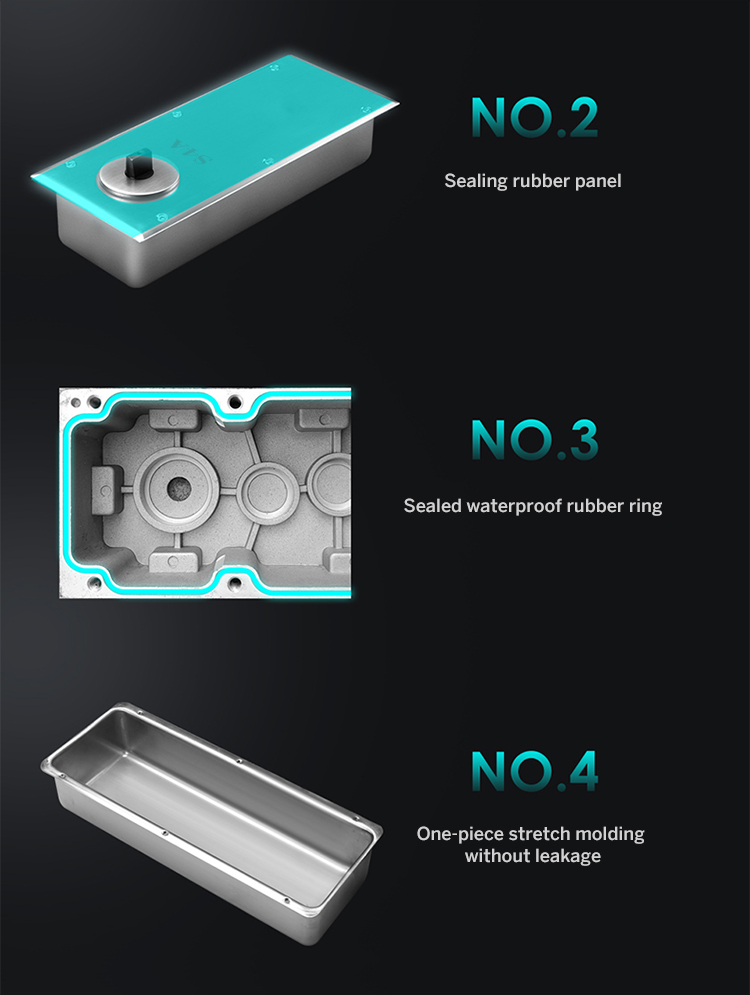 VIS

NO.2

Sealing rubber panel

NO.3

Sealed waterproof rubber ring

NO.4

One-piece stretch molding without leakage