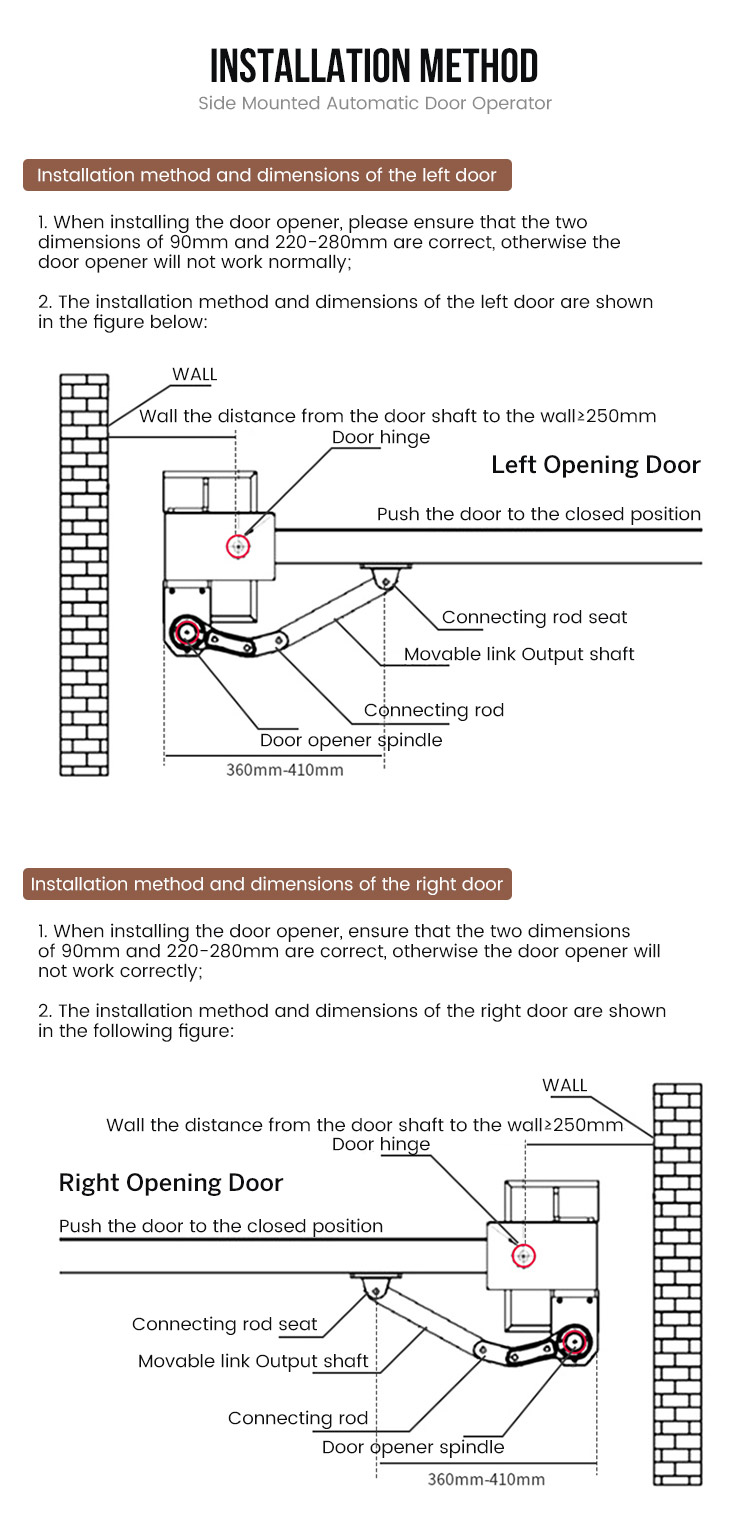 INSTALLATION METHOD

Side Mounted Automatic Door Operator

Installation method and dimensions of the left door

1. When installing the door opener, please ensure that the two dimensions of 90mm and 220-280mm are correct, otherwise the door opener will not work normally;

2. The installation method and dimensions of the left door are shown in the figure below:

WALL

Wall the distance from the door shaft to the wall≥250mm

Door hinge

Left Opening Door

Push the door to the closed position

Connecting rod seat

Movable link Output shaft

Connecting rod

Door opener spindle

360mm-410mm

Installation method and dimensions of the right door

1. When installing the door opener, ensure that the two dimensions of 90mm and 220-280mm are correct, otherwise the door opener will not work correctly;

2. The installation method and dimensions of the right door are shown in the following figure:

WALL

Wall the distance from the door shaft to the wall≥250mm

Door hinge

Right Opening Door

Push the door to the closed position

Connecting rod seat

Movable link Output shaft

Connecting rod

Door opener spindle

360mm-410mm