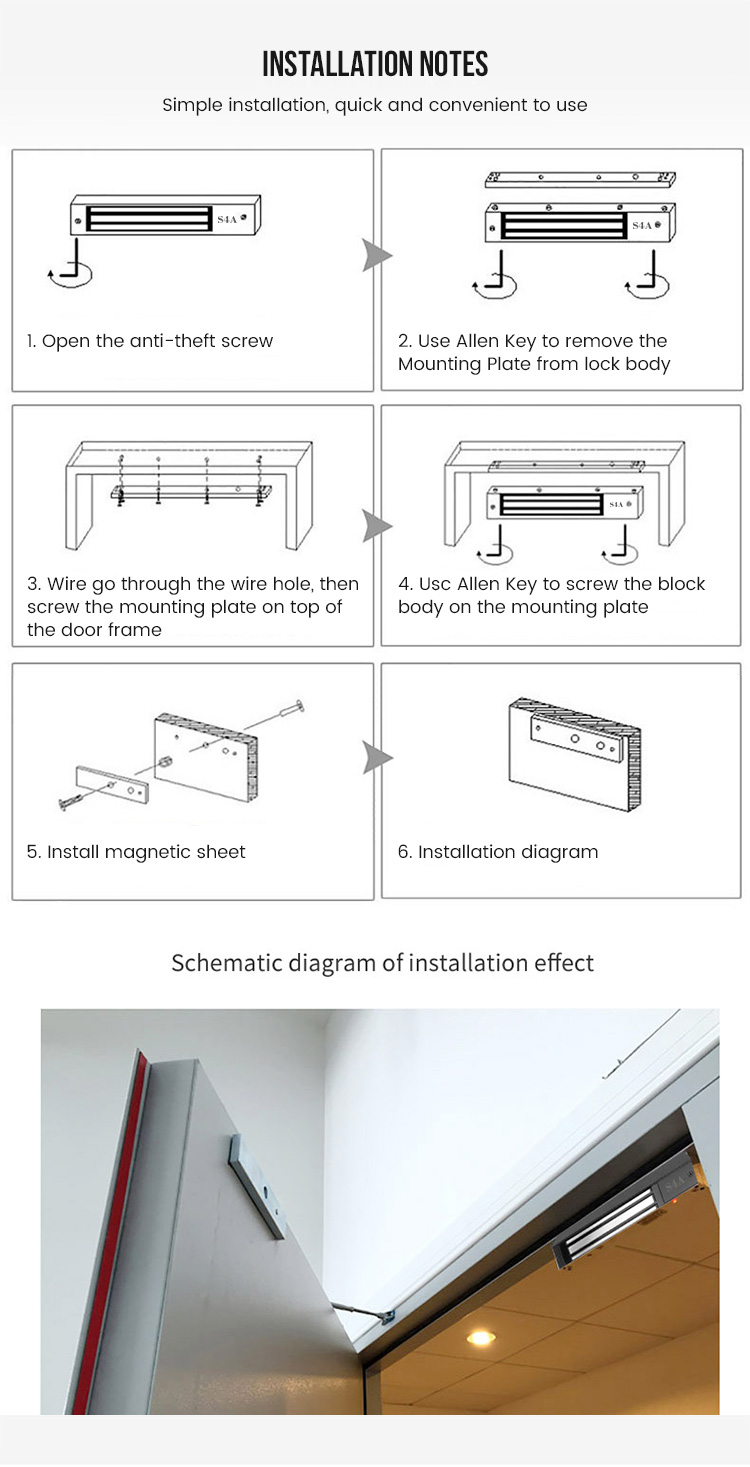 INSTALLATION NOTES

Simple installation, quick and convenient to use

S4A

1. Open the anti-theft screw

S4A

2. Use Allen Key to remove the Mounting Plate from lock body

3. Wire go through the wire hole, then screw the mounting plate on top of the door frame

S4A

4. Usc Allen Key to screw the block body on the mounting plate

5. Install magnetic sheet

6. Installation diagram

Schematic diagram of installation effect

S4A