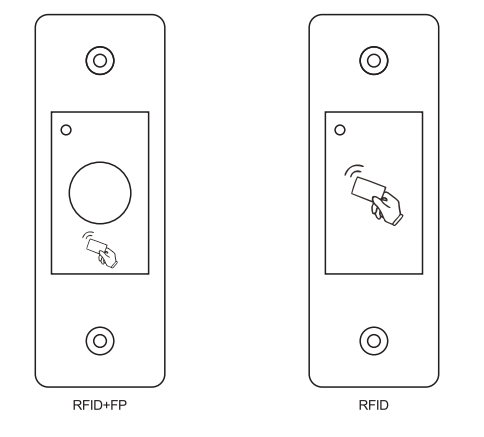 RFID+FP

RFID