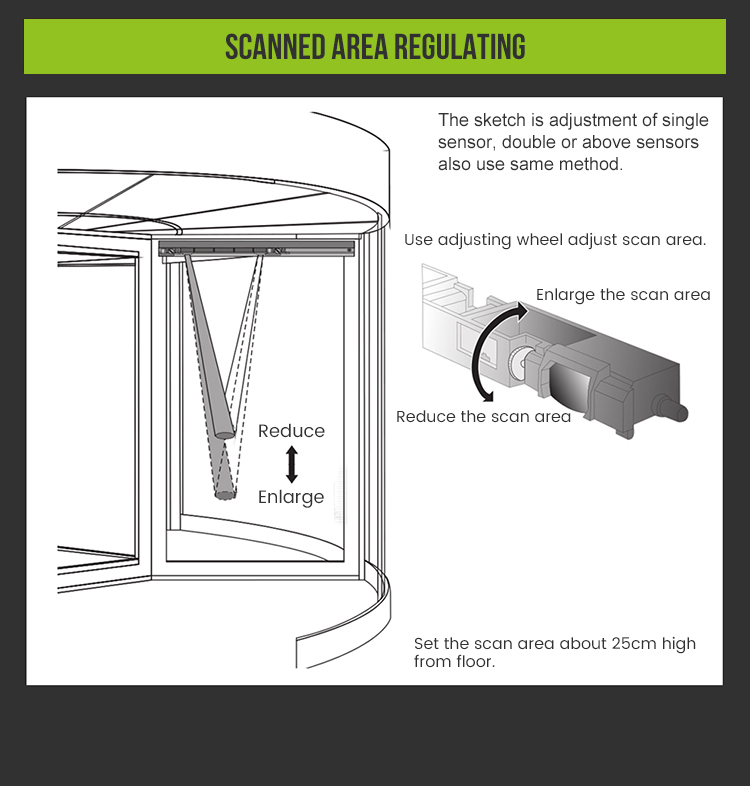 SCANNED AREA REGULATING

The sketch is adjustment of single sensor, double or above sensors also use same method.

Use adjusting wheel adjust scan area.

Enlarge the scan area

Reduce the scan area

Reduce

Enlarge

Set the scan area about 25cm high from floor.