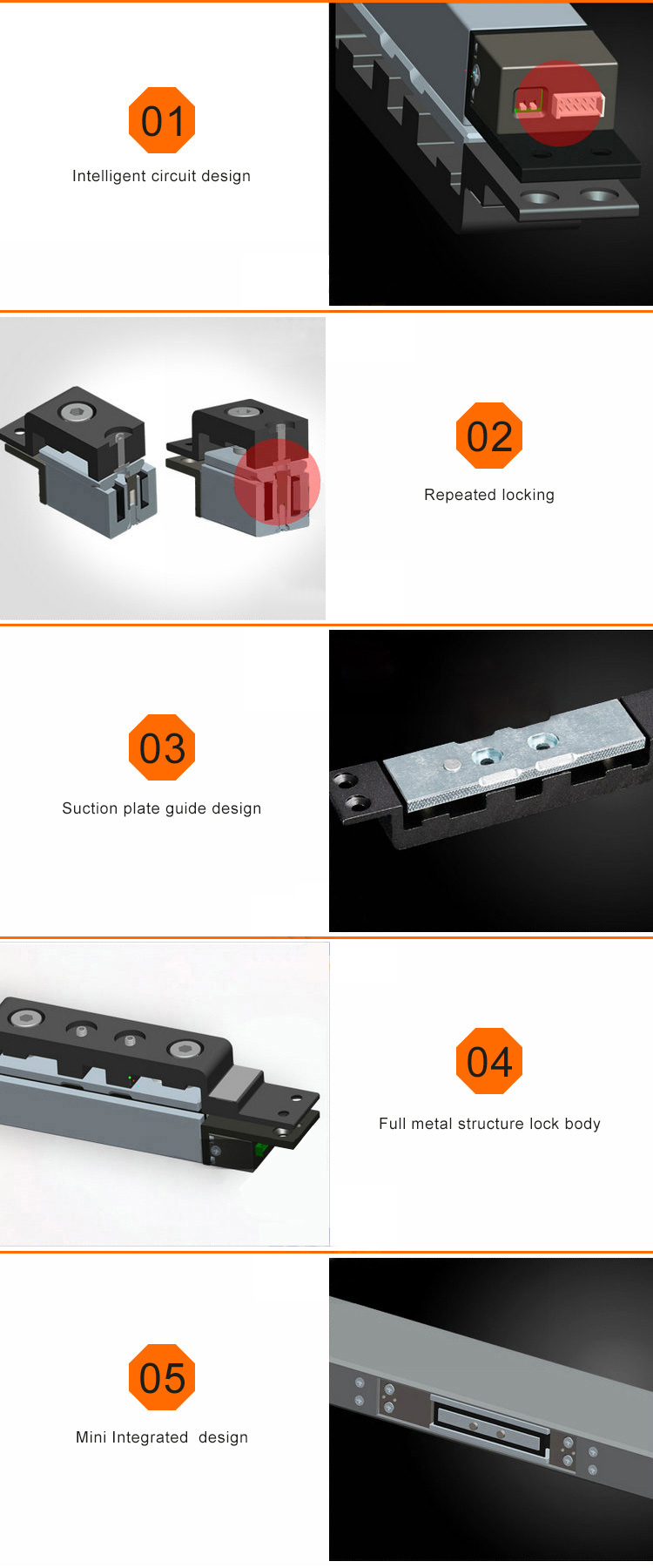 01
Intelligent circuit design

02
Repeated locking

03
Suction plate guide design

04
Full metal structure lock body

05
Mini Integrated  design