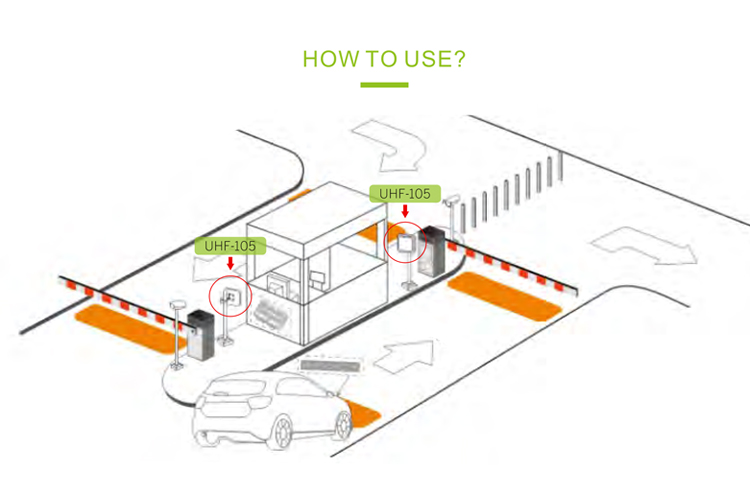 HOW TO USE?

UHF-105

UHF-105