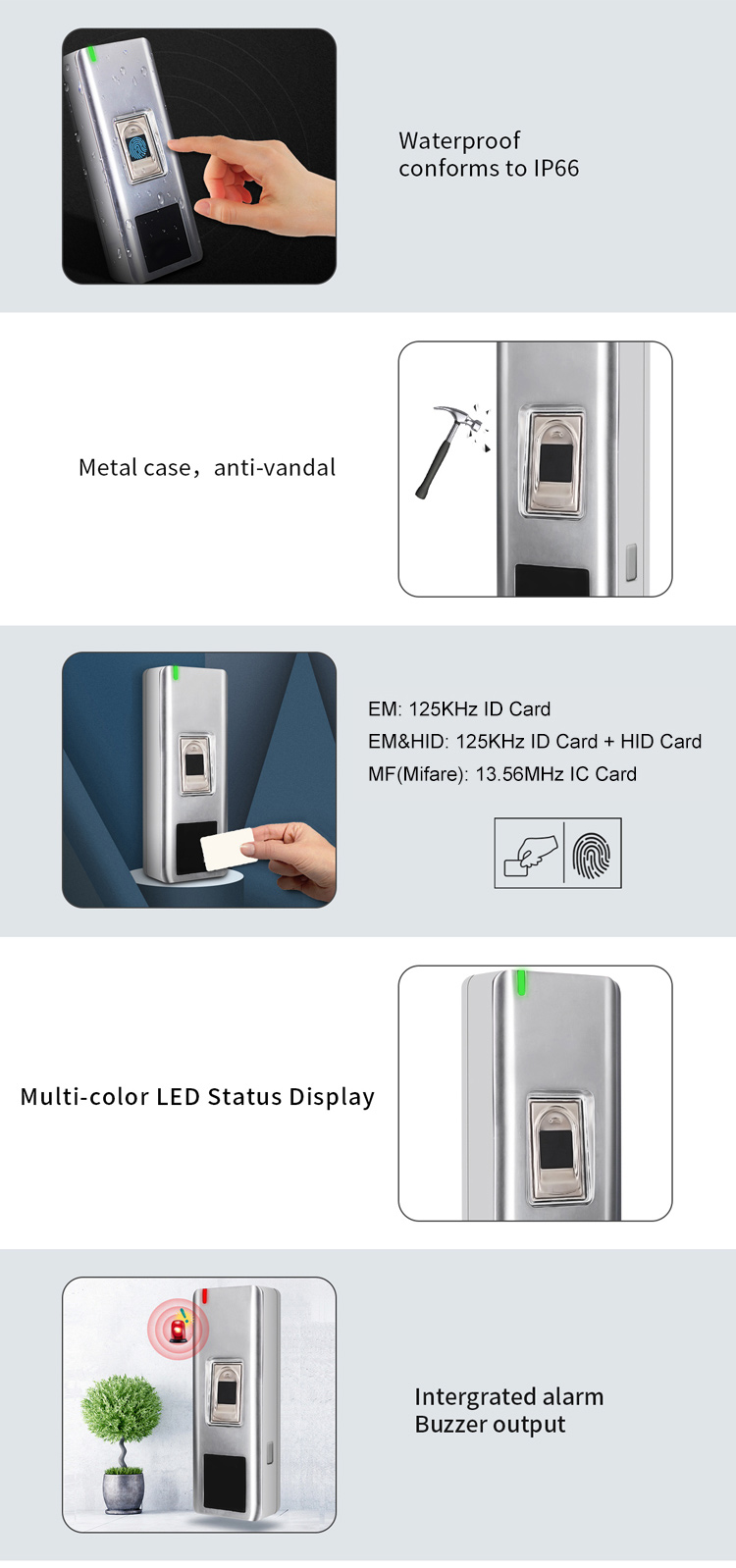 Waterproof
conforms to IP66

Metal case，anti-vandal

EM: 125KHz ID Card
EM&HID: 125KHz ID Card + HID Card
MF(Mifare): 13.56MHz IC Card

Multi-color LED Status Display

Intergrated alarm
Buzzer output