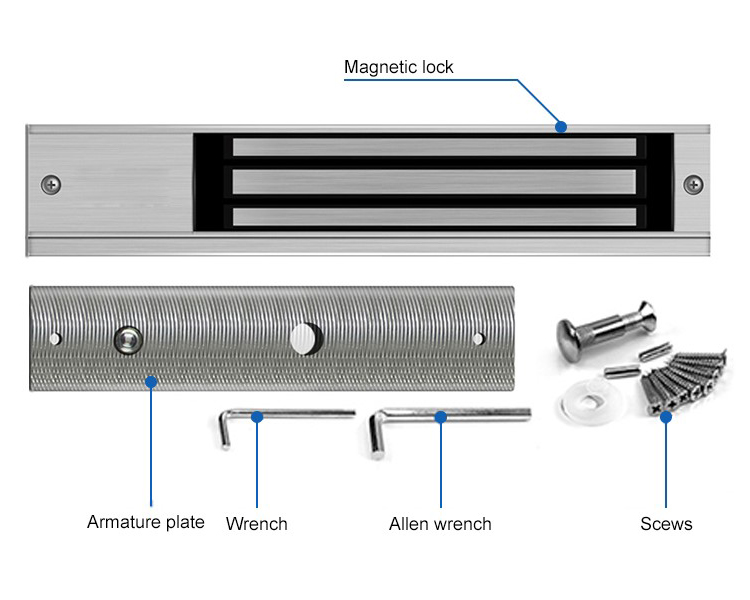 Magnetic lock

Armature plate

Wrench

Allen wrench

Scews