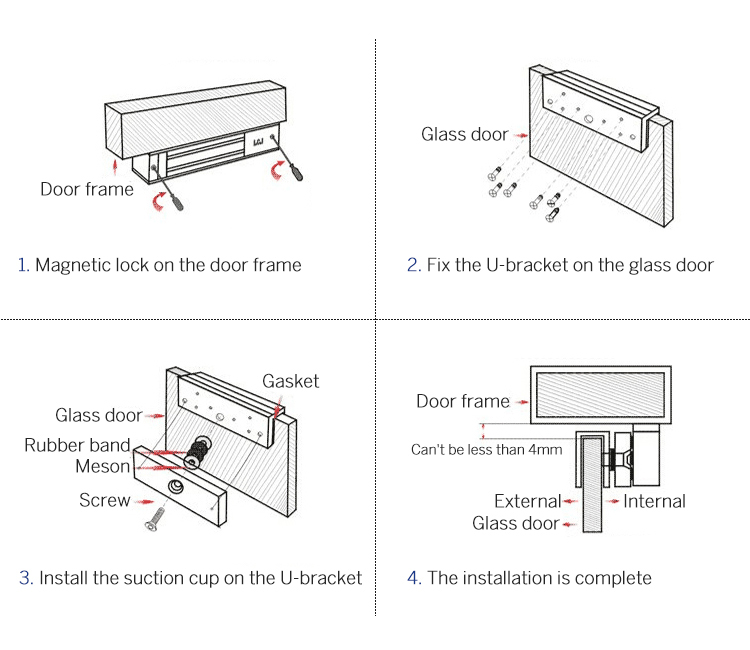 Door frame

1. Magnetic lock on the door frame

Glass door

2. Fix the U-bracket on the glass door

Gasket
Glass door
Rubber band
Meson
Screw

3. Install the suction cup on the U-bracket

Door frame
Can't be less than 4mm
External
Internal
Glass door

4. The installation is complete