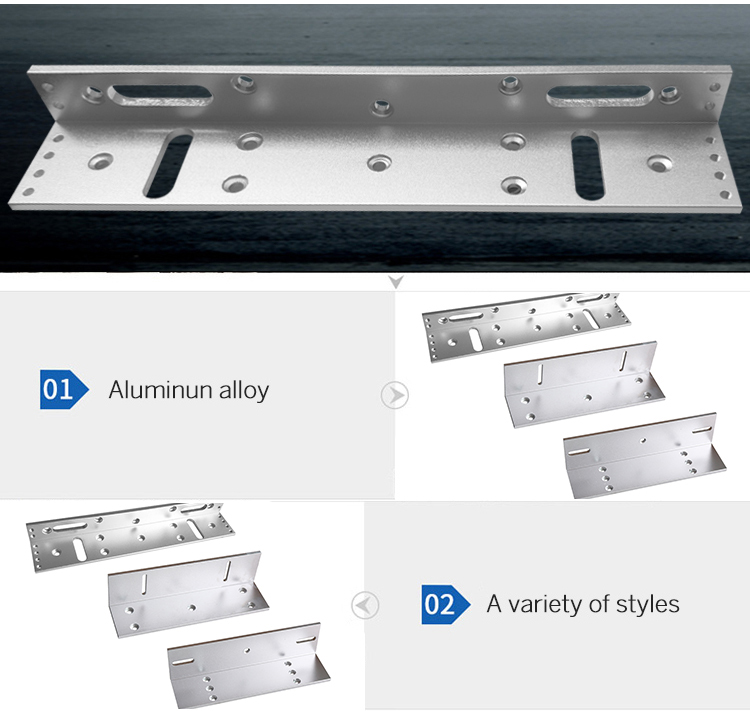 01 Aluminun alloy

02 A variety of styles