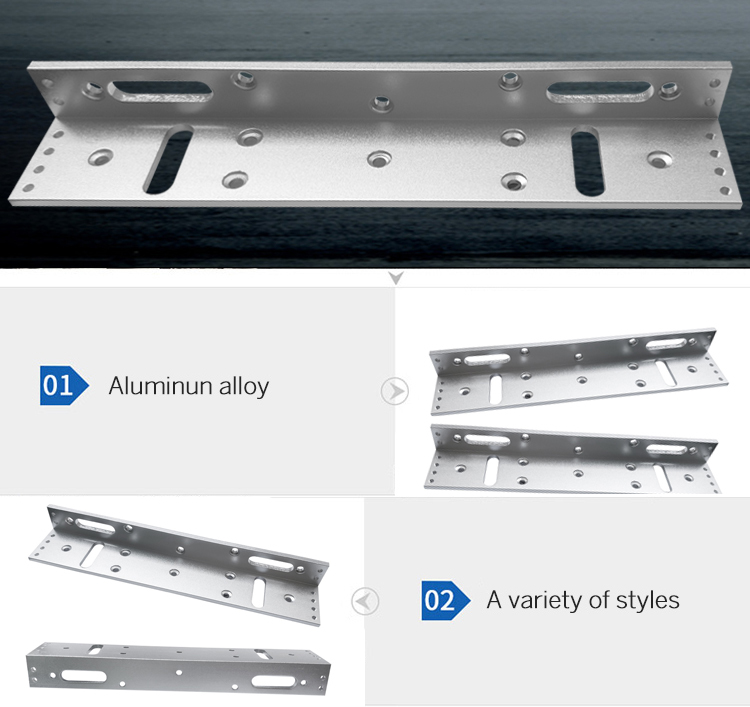 01 Aluminun alloy

02 A variety of styles