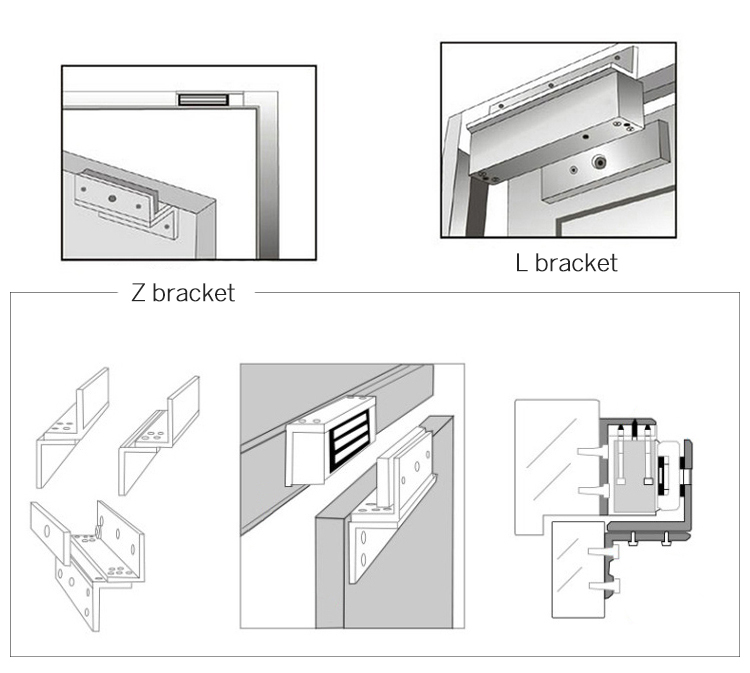 L bracket

Z bracket