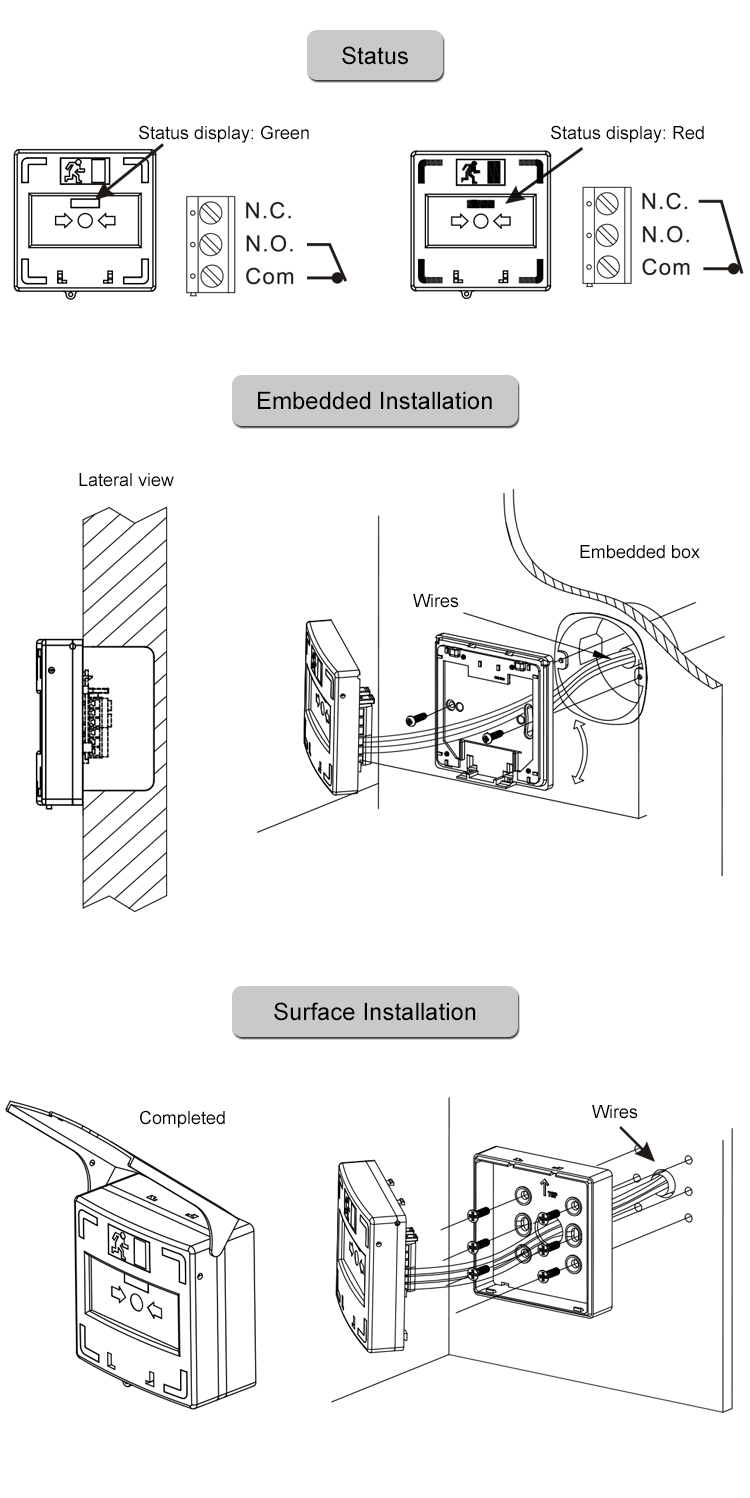 Status

Status display: Green

N.C.
N.O.
Com

Status display: Red

N.C.
N.O.
Com

Embedded Installation

Lateral view

Embedded box

Wires

Surface Installation

Completed

Wires