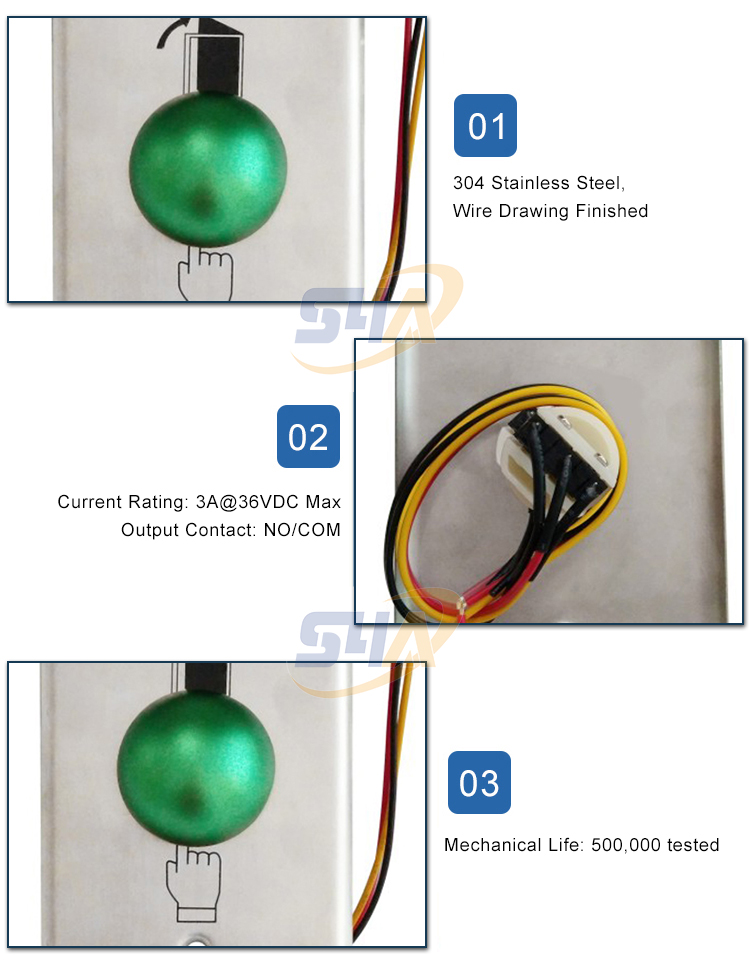 01

304 Stainless Steel,
Wire Drawing Finished

SLX

02

Current Rating: 3A@36VDC Max
Output Contact: NO/COM

SLX

03

Mechanical Life: 500,000 tested