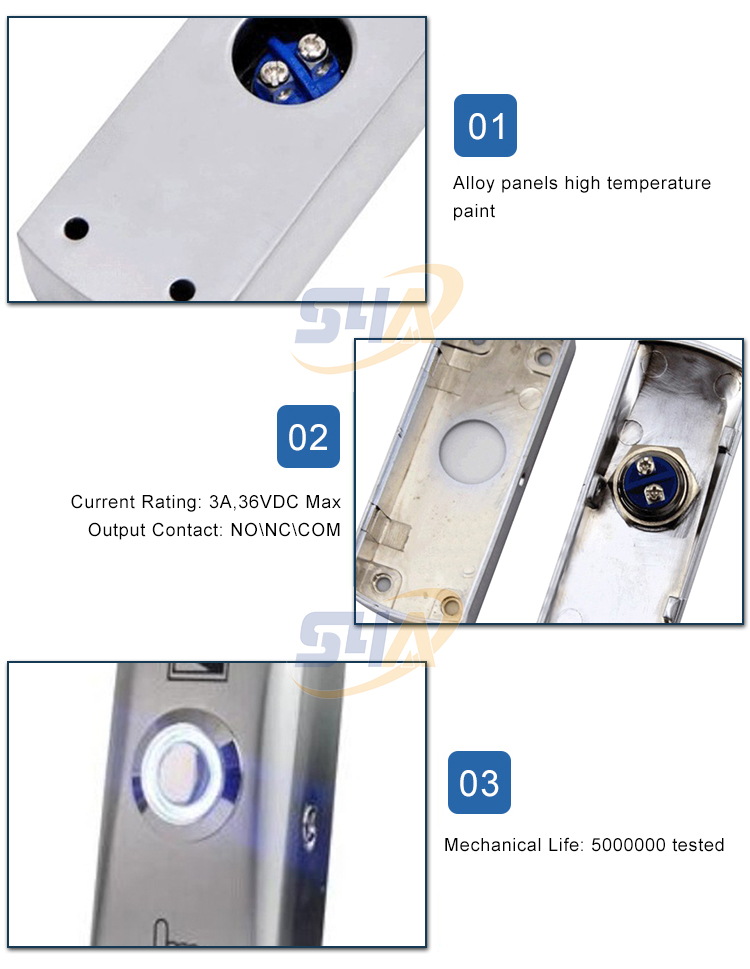 01

Alloy panels high temperature paint

S4A

02

Current Rating: 3A,36VDC Max
Output Contact: NO\NC\COM

S4A

03

Mechanical Life: 5000000 tested