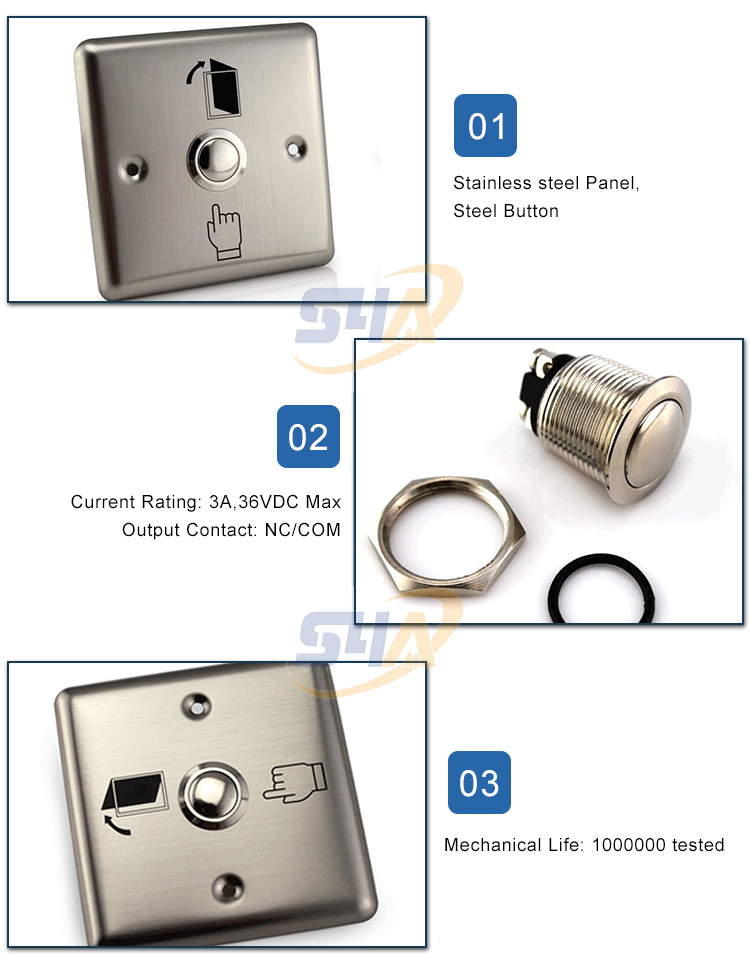 01

Stainless steel Panel,
Steel Button

SHX

02

Current Rating: 3A,36VDC Max
Output Contact: NC/COM

SHX

03

Mechanical Life: 1000000 tested