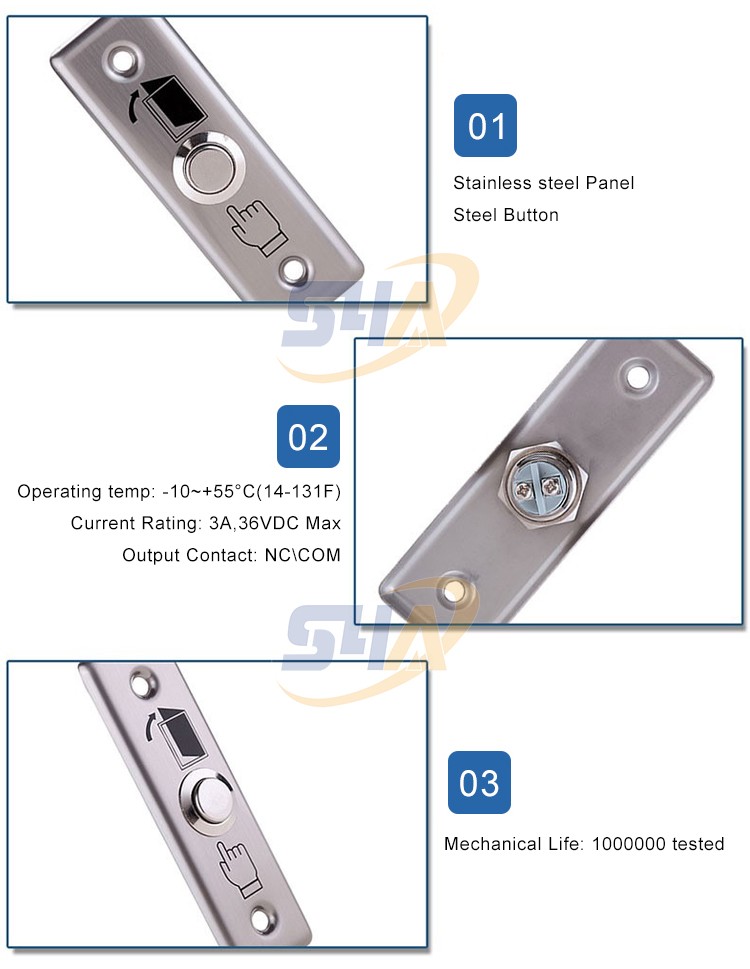 01

Stainless steel Panel

Steel Button

SHX

02

Operating temp: -10~+55°C(14-131F)

Current Rating: 3A,36VDC Max

Output Contact: NC\COM

SHX

03

Mechanical Life: 1000000 tested