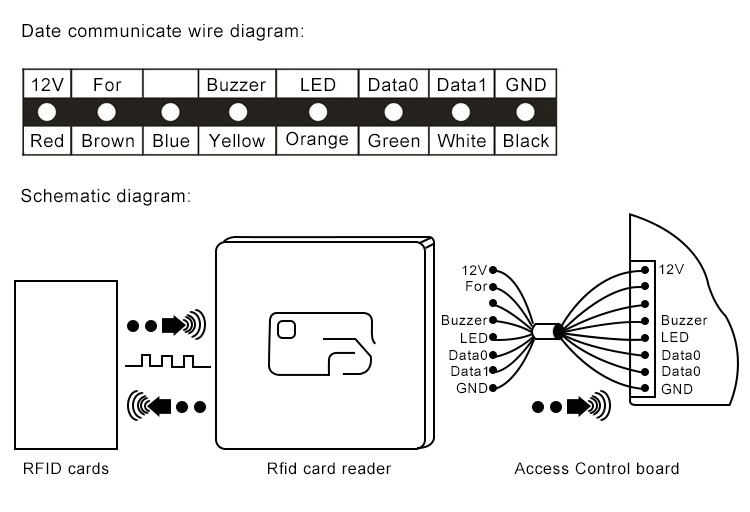 Date communicate wire diagram:

| 12V | For |  | Buzzer | LED | Data0 | Data1 | GND |
|---|---|---|---|---|---|---|---|
| Red | Brown | Blue | Yellow | Orange | Green | White | Black |

Schematic diagram:

12V
For
Buzzer
LED
Data0
Data1
GND

12V
Buzzer
LED
Data0
Data0
GND

RFID cards

Rfid card reader

Access Control board