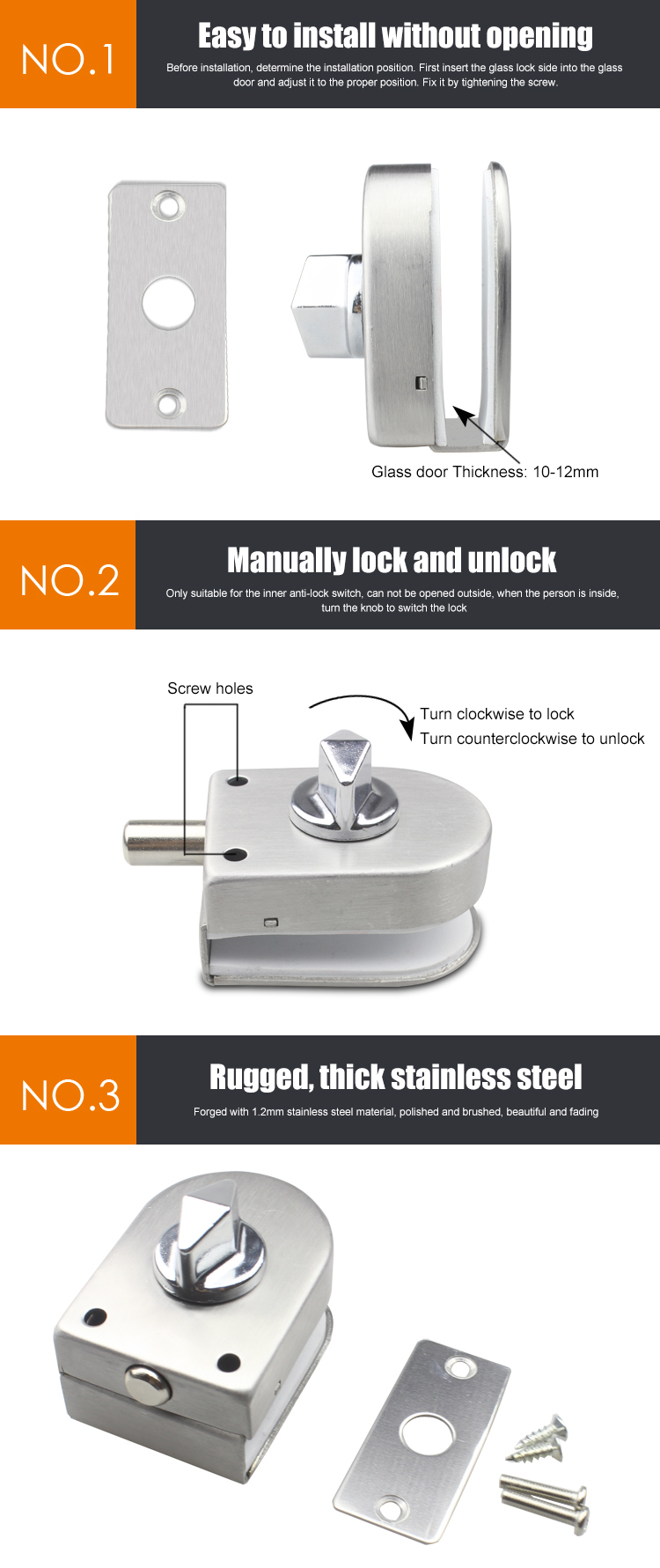 NO.1

Easy to install without opening

Before installation, determine the installation position. First insert the glass lock side into the glass door and adjust it to the proper position. Fix it by tightening the screw.

Glass door Thickness: 10-12mm

NO.2

Manually lock and unlock

Only suitable for the inner anti-lock switch, can not be opened outside, when the person is inside, turn the knob to switch the lock

Screw holes

Turn clockwise to lock
Turn counterclockwise to unlock

NO.3

Rugged, thick stainless steel

Forged with 1.2mm stainless steel material, polished and brushed, beautiful and fading