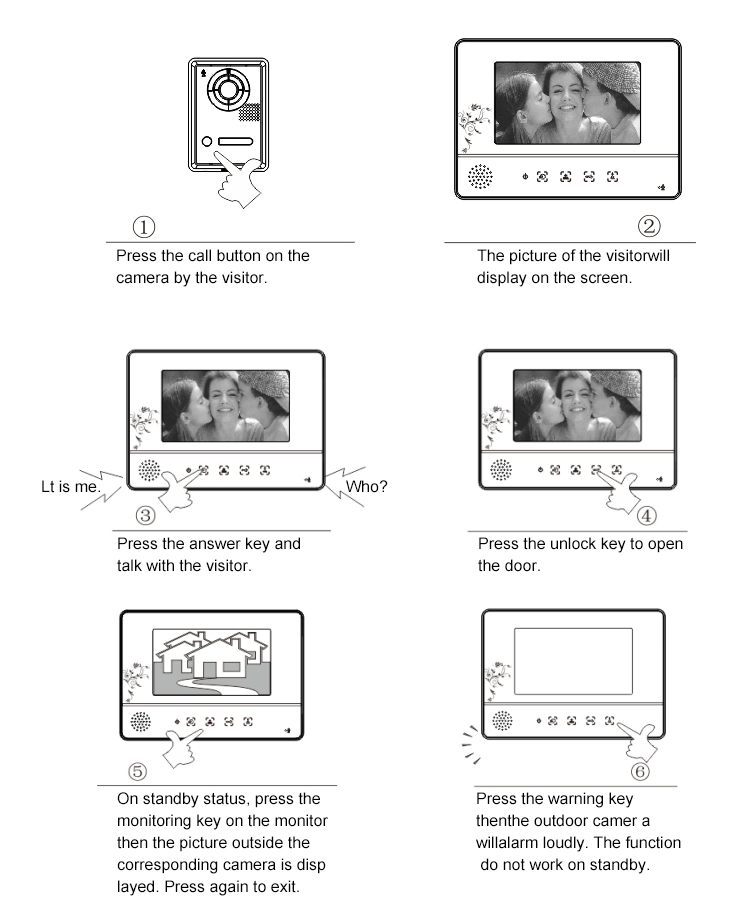 ①

Press the call button on the camera by the visitor.

②

The picture of the visitorwill display on the screen.

Lt is me.

Who?

③

Press the answer key and talk with the visitor.

④

Press the unlock key to open the door.

⑤

On standby status, press the monitoring key on the monitor then the picture outside the corresponding camera is disp layed. Press again to exit.

⑥

Press the warning key thenthe outdoor camer a willalarm loudly. The function do not work on standby.