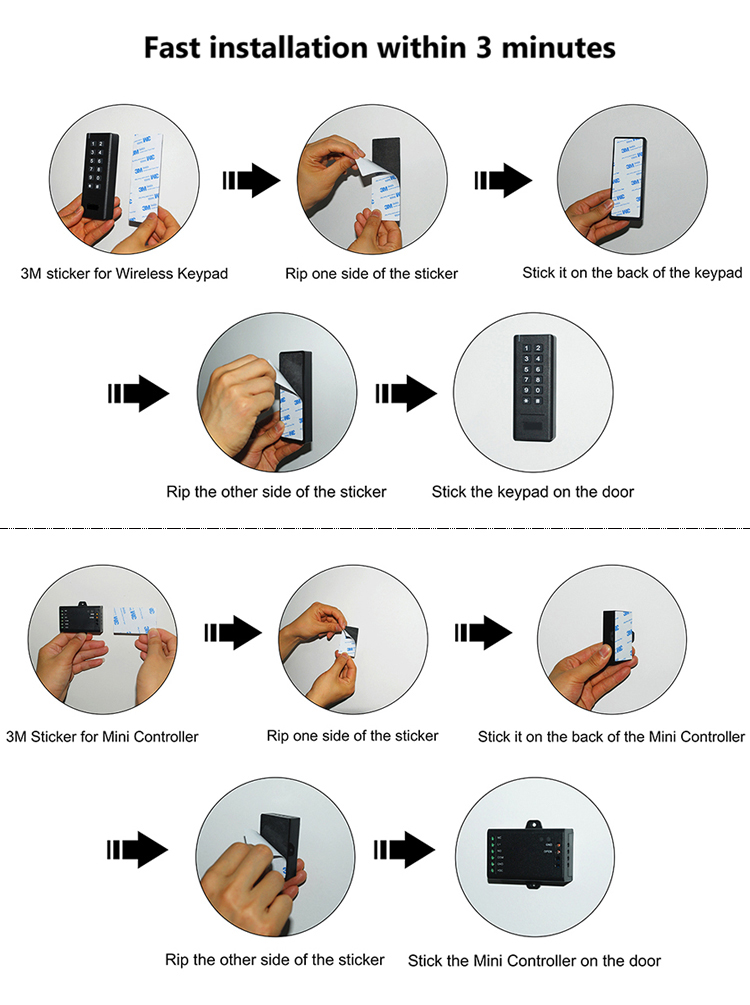 Fast installation within 3 minutes

3M sticker for Wireless Keypad

Rip one side of the sticker

Stick it on the back of the keypad

Rip the other side of the sticker

Stick the keypad on the door

3M Sticker for Mini Controller

Rip one side of the sticker

Stick it on the back of the Mini Controller

Rip the other side of the sticker

Stick the Mini Controller on the door