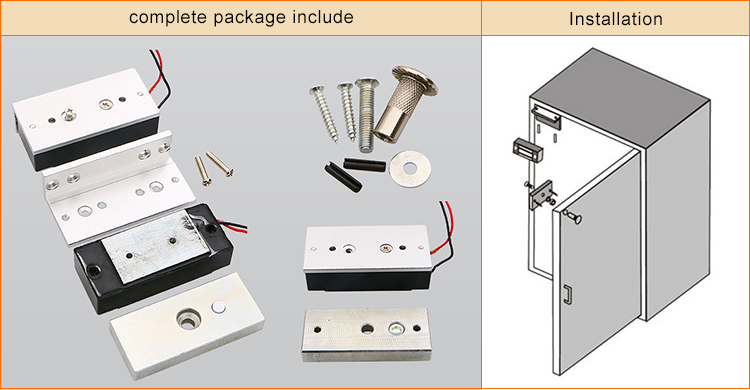 complete package include

Installation